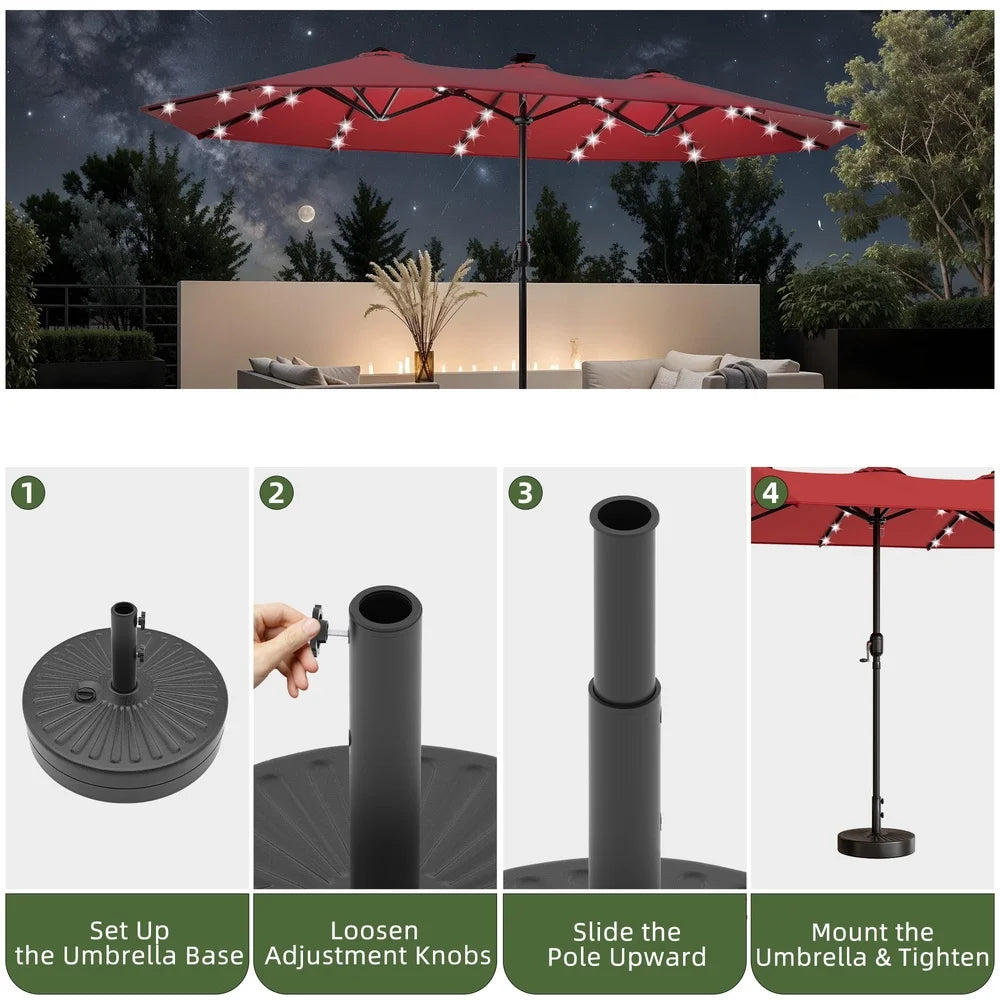 1

Set Up
the Umbrella Base

2

Loosen
Adjustment Knobs

3

Slide the
Pole Upward

4

Mount the
Umbrella & Tighten